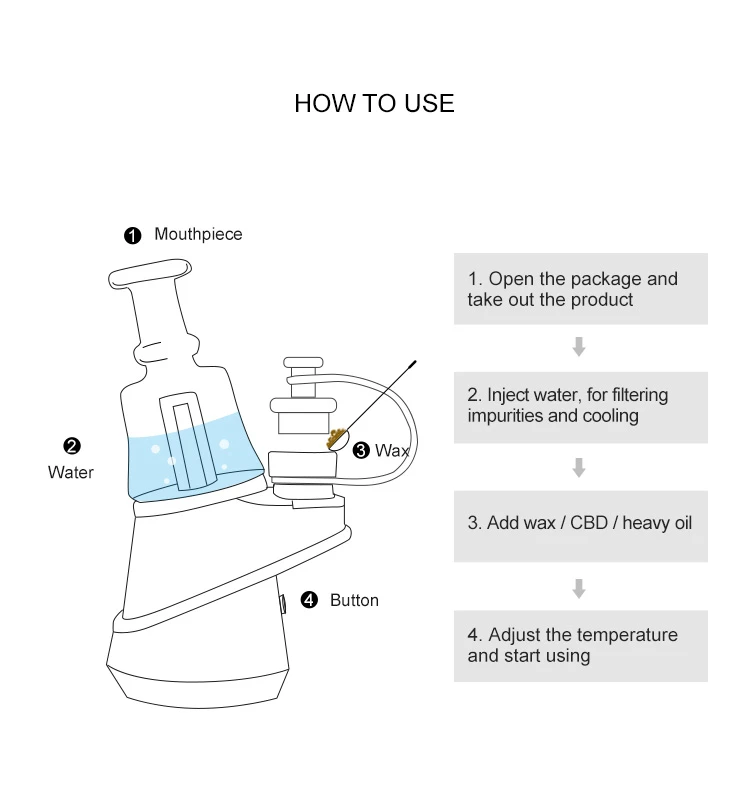 HOW TO USE

❶ Mouthpiece

❷ Water

❸ Wax

❹ Button

1. Open the package and take out the product

2. Inject water, for filtering impurities and cooling

3. Add wax / CBD / heavy oil

4. Adjust the temperature and start using